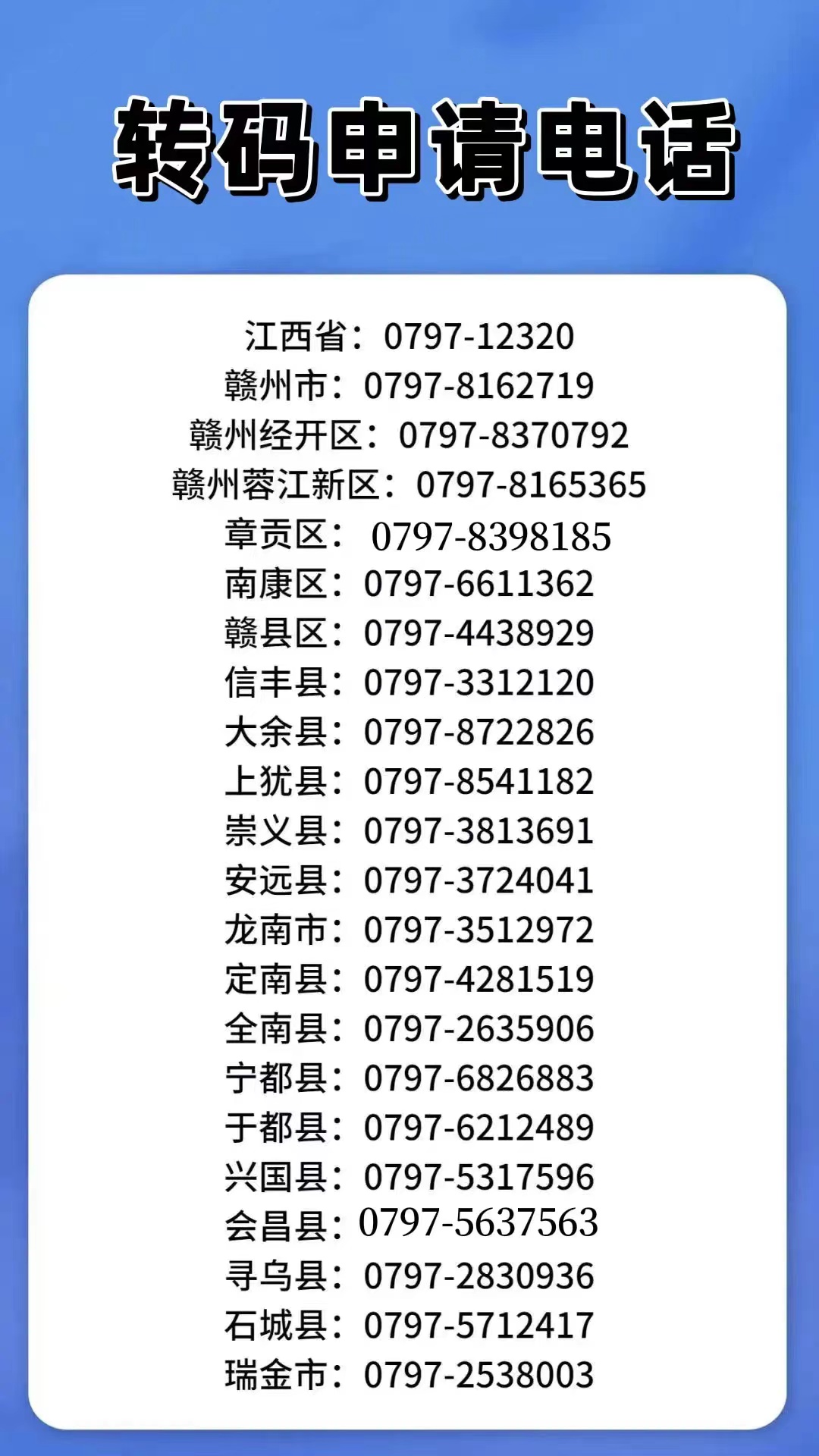 转码申请电话

江西省：0797-12320
赣州市：0797-8162719
赣州经开区：0797-8370792
赣州蓉江新区：0797-8165365
章贡区：0797-8398185
南康区：0797-6611362
赣县区：0797-4438929
信丰县：0797-3312120
大余县：0797-8722826
上犹县：0797-8541182
崇义县：0797-3813691
安远县：0797-3724041
龙南市：0797-3512972
定南县：0797-4281519
全南县：0797-2635906
宁都县：0797-6826883
于都县：0797-6212489
兴国县：0797-5317596
会昌县：0797-5637563
寻乌县：0797-2830936
石城县：0797-5712417
瑞金市：0797-2538003